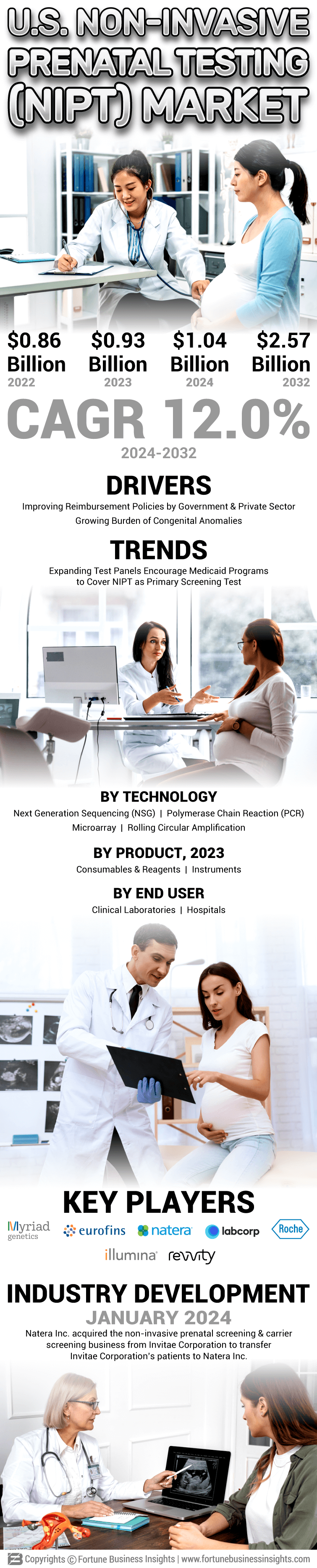 U.S. NON-INVASIVE PRENATAL TESTING (NIPT) MARKET

$0.86 Billion 2022

$0.93 Billion 2023

$1.04 Billion 2024

$2.57 Billion 2032

CAGR 12.0%

2024-2032

DRIVERS

Improving Reimbursement Policies by Government & Private Sector

Growing Burden of Congenital Anomalies

TRENDS

Expanding Test Panels Encourage Medicaid Programs to Cover NIPT as Primary Screening Test

BY TECHNOLOGY

Next Generation Sequencing (NSG) | Polymerase Chain Reaction (PCR) Microarray | Rolling Circular Amplification

BY PRODUCT, 2023

Consumables & Reagents | Instruments

BY END USER

Clinical Laboratories | Hospitals

KEY PLAYERS

Myriad genetics eurofins natera labcorp Roche illumina revvity

INDUSTRY DEVELOPMENT

JANUARY 2024

Natera Inc. acquired the non-invasive prenatal screening & carrier screening business from Invitae Corporation to transfer Invitae Corporation's patients to Natera Inc.

Copyrights © Fortune Business Insights | www.fortunebusinessinsights.com