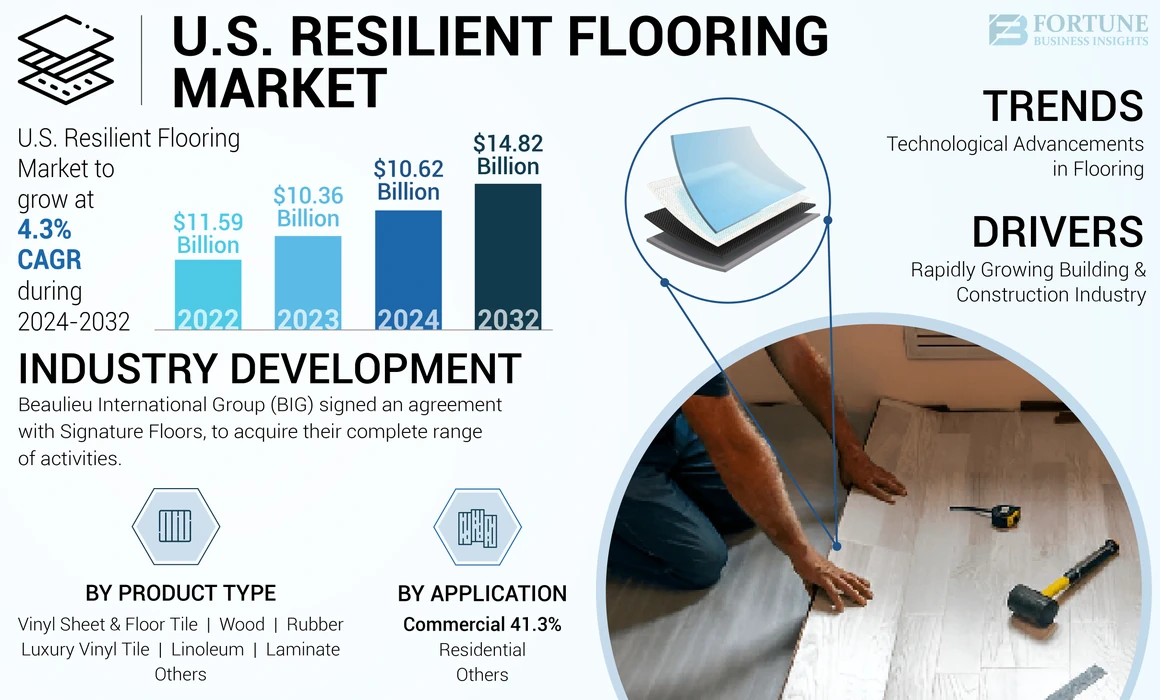 U.S. RESILIENT FLOORING MARKET

FORTUNE BUSINESS INSIGHTS

U.S. Resilient Flooring Market to grow at 4.3% CAGR during 2024-2032

$11.59 Billion 2022

$10.36 Billion 2023

$10.62 Billion 2024

$14.82 Billion 2032

TRENDS
Technological Advancements in Flooring

DRIVERS
Rapidly Growing Building & Construction Industry

INDUSTRY DEVELOPMENT
Beaulieu International Group (BIG) signed an agreement with Signature Floors, to acquire their complete range of activities.

BY PRODUCT TYPE
Vinyl Sheet & Floor Tile | Wood | Rubber
Luxury Vinyl Tile | Linoleum | Laminate
Others

BY APPLICATION
Commercial 41.3%
Residential
Others