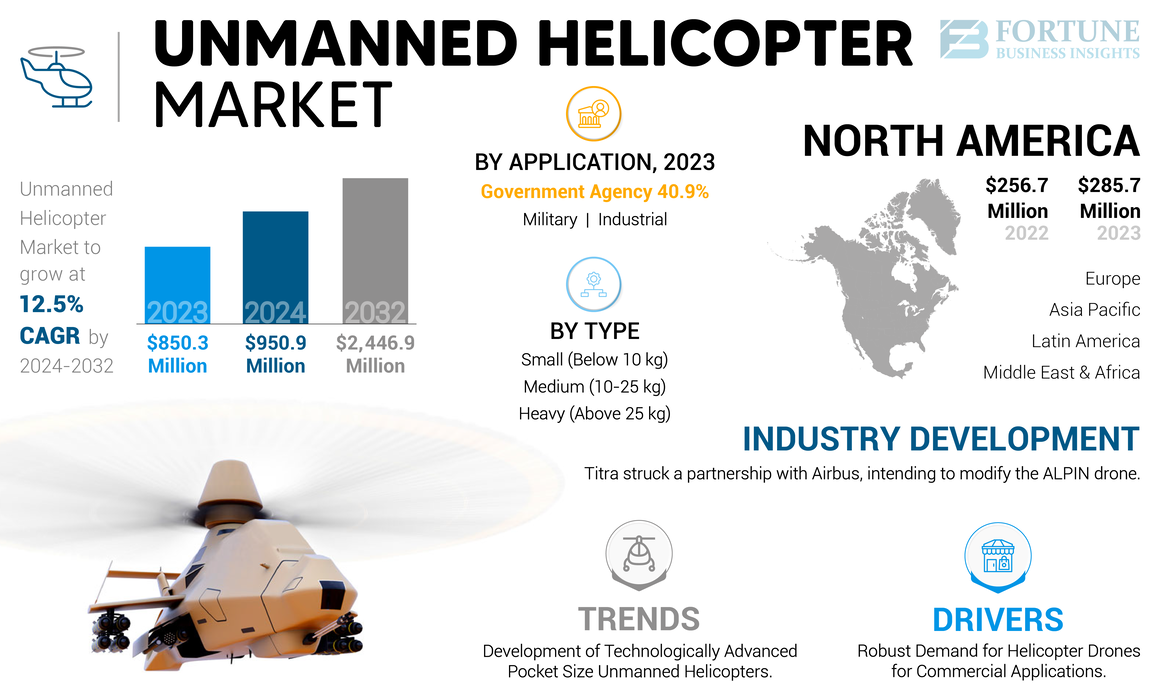 UNMANNED HELICOPTER MARKET

FORTUNE BUSINESS INSIGHTS

Unmanned Helicopter Market to grow at 12.5% CAGR by 2024-2032

2023
$850.3 Million

2024
$950.9 Million

2032
$2,446.9 Million

BY APPLICATION, 2023
Government Agency 40.9%
Military | Industrial

BY TYPE
Small (Below 10 kg)
Medium (10-25 kg)
Heavy (Above 25 kg)

NORTH AMERICA
$256.7 Million
2022
$285.7 Million
2023

Europe
Asia Pacific
Latin America
Middle East & Africa

INDUSTRY DEVELOPMENT
Titra struck a partnership with Airbus, intending to modify the ALPIN drone.

TRENDS
Development of Technologically Advanced Pocket Size Unmanned Helicopters.

DRIVERS
Robust Demand for Helicopter Drones for Commercial Applications.