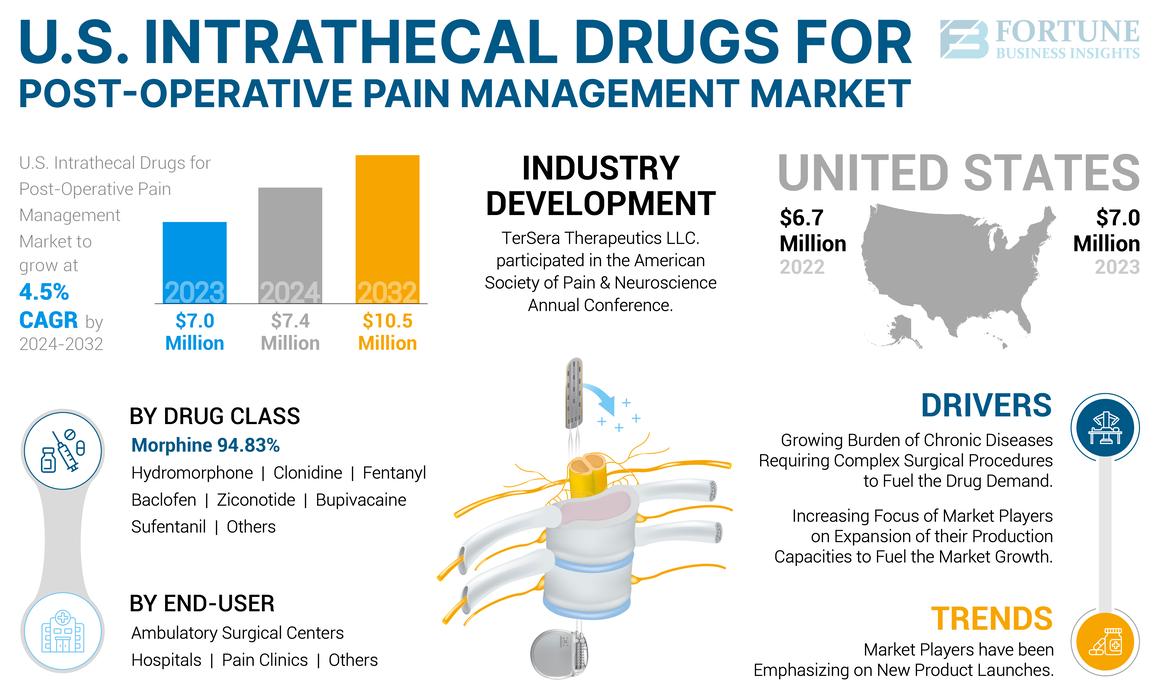 U.S. INTRATHECAL DRUGS FOR POST-OPERATIVE PAIN MANAGEMENT MARKET

FORTUNE BUSINESS INSIGHTS

U.S. Intrathecal Drugs for Post-Operative Pain Management Market to grow at 4.5% CAGR by 2024-2032

2023 $7.0 Million
2024 $7.4 Million
2032 $10.5 Million

INDUSTRY DEVELOPMENT

TerSera Therapeutics LLC. participated in the American Society of Pain & Neuroscience Annual Conference.

UNITED STATES

$6.7 Million 2022

$7.0 Million 2023

BY DRUG CLASS

Morphine 94.83%

Hydromorphone | Clonidine | Fentanyl
Baclofen | Ziconotide | Bupivacaine
Sufentanil | Others

BY END-USER

Ambulatory Surgical Centers
Hospitals | Pain Clinics | Others

DRIVERS

Growing Burden of Chronic Diseases Requiring Complex Surgical Procedures to Fuel the Drug Demand.

Increasing Focus of Market Players on Expansion of their Production Capacities to Fuel the Market Growth.

TRENDS

Market Players have been Emphasizing on New Product Launches.