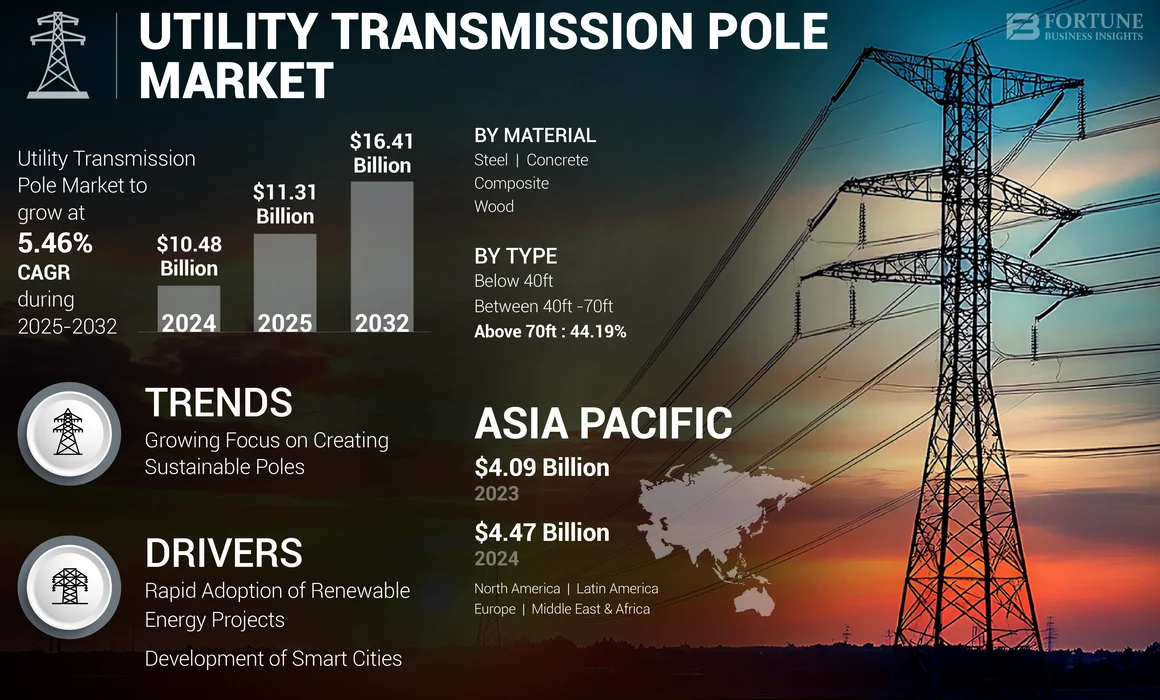 UTILITY TRANSMISSION POLE MARKET

FORTUNE BUSINESS INSIGHTS

Utility Transmission Pole Market to grow at
5.46%
CAGR
during
2025-2032

$10.48 Billion
2024

$11.31 Billion
2025

$16.41 Billion
2032

BY MATERIAL
Steel | Concrete
Composite
Wood

BY TYPE
Below 40ft
Between 40ft -70ft
Above 70ft : 44.19%

TRENDS
Growing Focus on Creating Sustainable Poles

DRIVERS
Rapid Adoption of Renewable Energy Projects

Development of Smart Cities

ASIA PACIFIC
$4.09 Billion
2023
$4.47 Billion
2024

North America | Latin America
Europe | Middle East & Africa