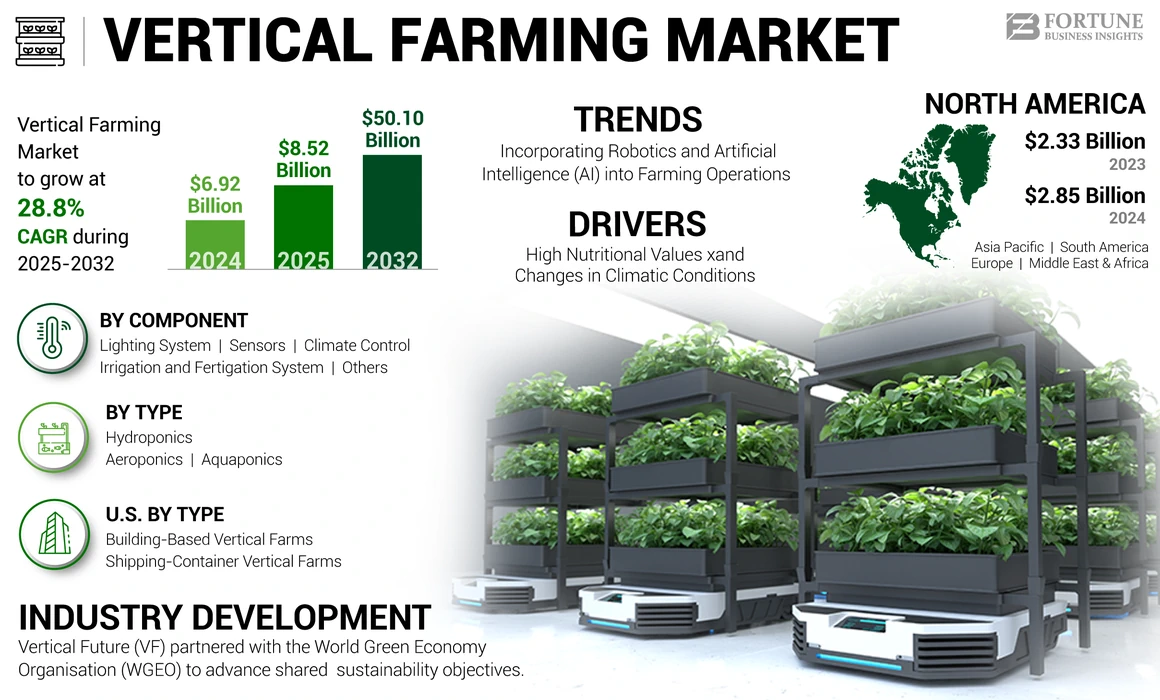 VERTICAL FARMING MARKET

FORTUNE
BUSINESS INSIGHTS

Vertical Farming Market to grow at 28.8% CAGR during 2025-2032

$6.92 Billion
2024

$8.52 Billion
2025

$50.10 Billion
2032

TRENDS
Incorporating Robotics and Artificial Intelligence (AI) into Farming Operations

DRIVERS
High Nutritional Values xand Changes in Climatic Conditions

NORTH AMERICA
$2.33 Billion
2023
$2.85 Billion
2024

Asia Pacific | South America
Europe | Middle East & Africa

BY COMPONENT
Lighting System | Sensors | Climate Control
Irrigation and Fertigation System | Others

BY TYPE
Hydroponics
Aeroponics | Aquaponics

U.S. BY TYPE
Building-Based Vertical Farms
Shipping-Container Vertical Farms

INDUSTRY DEVELOPMENT
Vertical Future (VF) partnered with the World Green Economy Organisation (WGEO) to advance shared sustainability objectives.