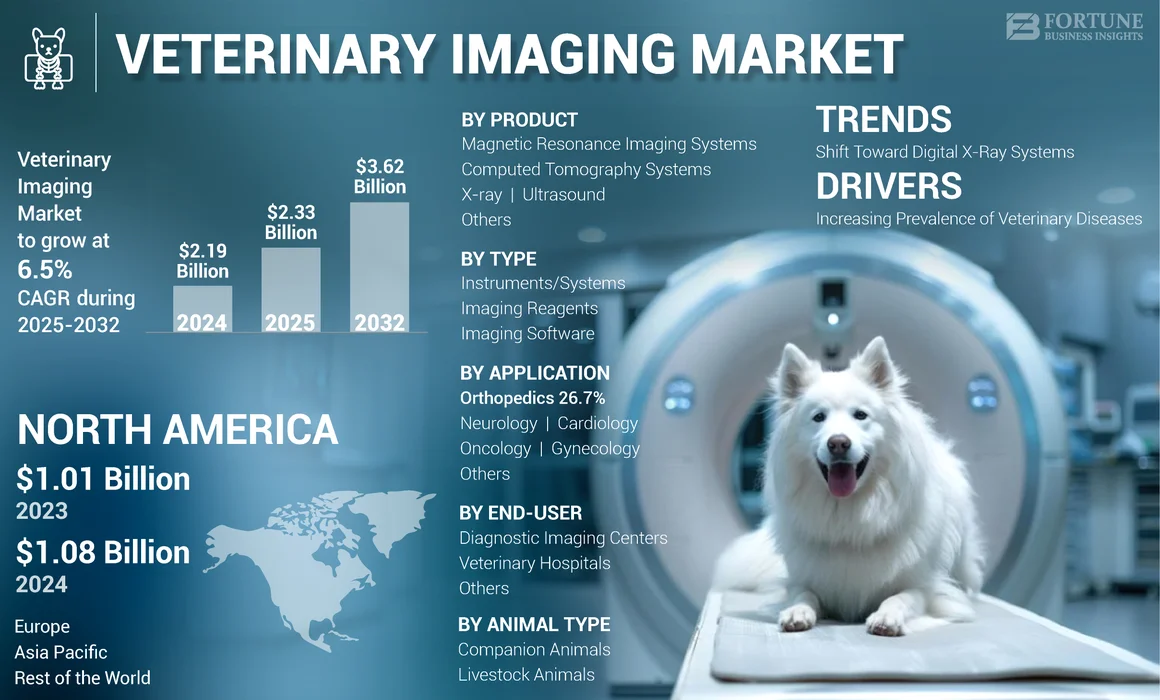 VETERINARY IMAGING MARKET

FORTUNE BUSINESS INSIGHTS

Veterinary Imaging Market to grow at 6.5% CAGR during 2025-2032

$2.19 Billion
2024

$2.33 Billion
2025

$3.62 Billion
2032

NORTH AMERICA
$1.01 Billion
2023
$1.08 Billion
2024

Europe
Asia Pacific
Rest of the World

BY PRODUCT
Magnetic Resonance Imaging Systems
Computed Tomography Systems
X-ray | Ultrasound
Others

BY TYPE
Instruments/Systems
Imaging Reagents
Imaging Software

BY APPLICATION
Orthopedics 26.7%
Neurology | Cardiology
Oncology | Gynecology
Others

BY END-USER
Diagnostic Imaging Centers
Veterinary Hospitals
Others

BY ANIMAL TYPE
Companion Animals
Livestock Animals

TRENDS
Shift Toward Digital X-Ray Systems

DRIVERS
Increasing Prevalence of Veterinary Diseases