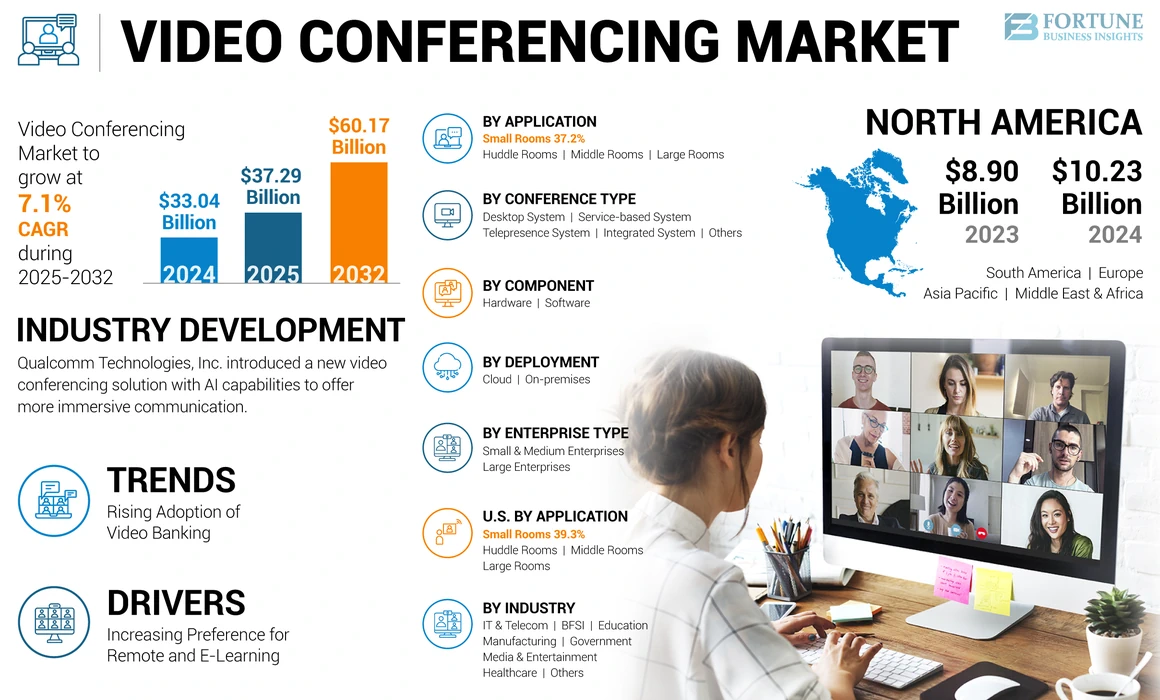 VIDEO CONFERENCING MARKET

FORTUNE BUSINESS INSIGHTS

Video Conferencing Market to grow at 7.1% CAGR during 2025-2032

$33.04 Billion 2024

$37.29 Billion 2025

$60.17 Billion 2032

INDUSTRY DEVELOPMENT

Qualcomm Technologies, Inc. introduced a new video conferencing solution with AI capabilities to offer more immersive communication.

TRENDS
Rising Adoption of Video Banking

DRIVERS
Increasing Preference for Remote and E-Learning

BY APPLICATION
Small Rooms 37.2%
Huddle Rooms | Middle Rooms | Large Rooms

BY CONFERENCE TYPE
Desktop System | Service-based System
Telepresence System | Integrated System | Others

BY COMPONENT
Hardware | Software

BY DEPLOYMENT
Cloud | On-premises

BY ENTERPRISE TYPE
Small & Medium Enterprises
Large Enterprises

U.S. BY APPLICATION
Small Rooms 39.3%
Huddle Rooms | Middle Rooms
Large Rooms

BY INDUSTRY
IT & Telecom | BFSI | Education
Manufacturing | Government
Media & Entertainment
Healthcare | Others

NORTH AMERICA

$8.90 Billion 2023

$10.23 Billion 2024

South America | Europe
Asia Pacific | Middle East & Africa