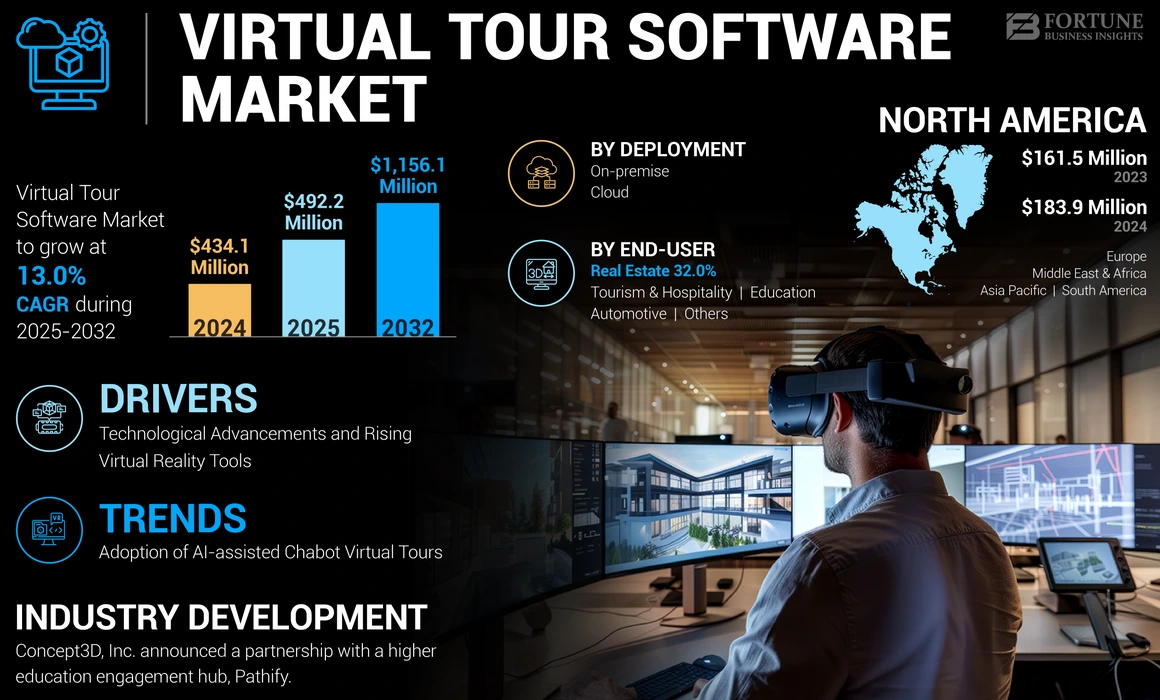 VIRTUAL TOUR SOFTWARE MARKET

FORTUNE BUSINESS INSIGHTS

Virtual Tour Software Market to grow at 13.0% CAGR during 2025-2032

$434.1 Million
2024

$492.2 Million
2025

$1,156.1 Million
2032

BY DEPLOYMENT
On-premise
Cloud

BY END-USER
Real Estate 32.0%
Tourism & Hospitality | Education
Automotive | Others

NORTH AMERICA
$161.5 Million
2023
$183.9 Million
2024

Europe
Middle East & Africa
Asia Pacific | South America

DRIVERS
Technological Advancements and Rising Virtual Reality Tools

TRENDS
Adoption of AI-assisted Chabot Virtual Tours

INDUSTRY DEVELOPMENT
Concept3D, Inc. announced a partnership with a higher education engagement hub, Pathify.