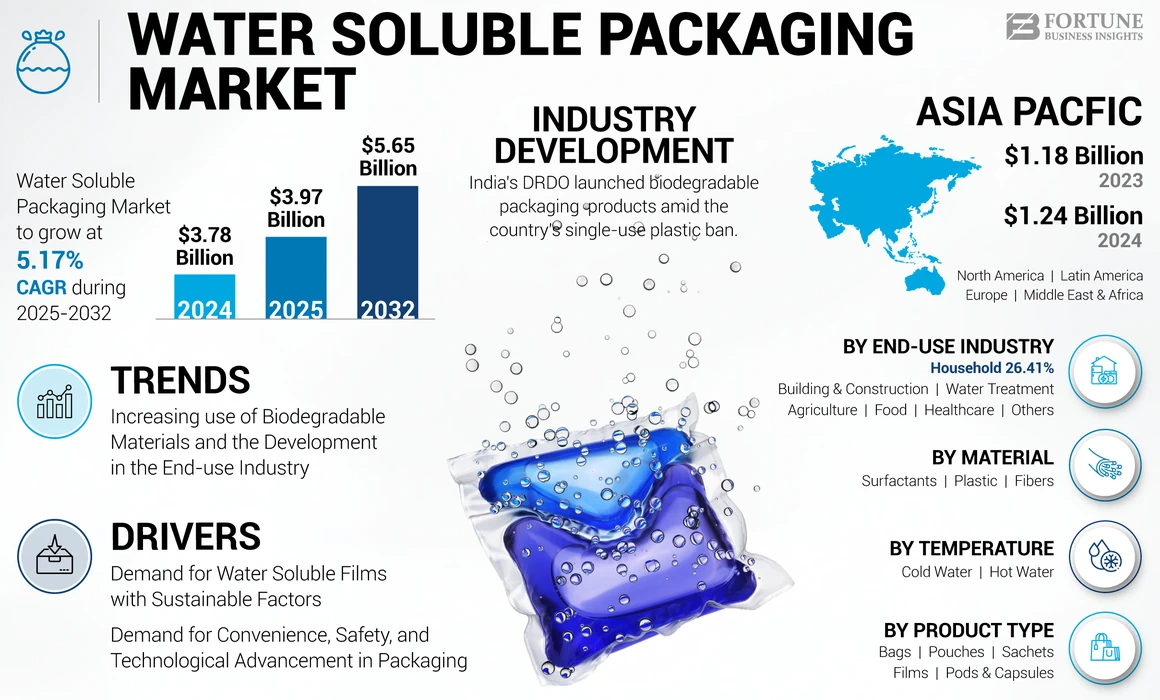 WATER SOLUBLE PACKAGING MARKET

FORTUNE BUSINESS INSIGHTS

Water Soluble Packaging Market to grow at 5.17% CAGR during 2025-2032

$3.78 Billion 2024

$3.97 Billion 2025

$5.65 Billion 2032

INDUSTRY DEVELOPMENT

India's DRDO launched biodegradable packaging products amid the country's single-use plastic ban.

ASIA PACFIC

$1.18 Billion 2023

$1.24 Billion 2024

North America | Latin America
Europe | Middle East & Africa

TRENDS

Increasing use of Biodegradable Materials and the Development in the End-use Industry

DRIVERS

Demand for Water Soluble Films with Sustainable Factors

Demand for Convenience, Safety, and Technological Advancement in Packaging

BY END-USE INDUSTRY

Household 26.41%

Building & Construction | Water Treatment
Agriculture | Food | Healthcare | Others

BY MATERIAL

Surfactants | Plastic | Fibers

BY TEMPERATURE

Cold Water | Hot Water

BY PRODUCT TYPE

Bags | Pouches | Sachets
Films | Pods & Capsules