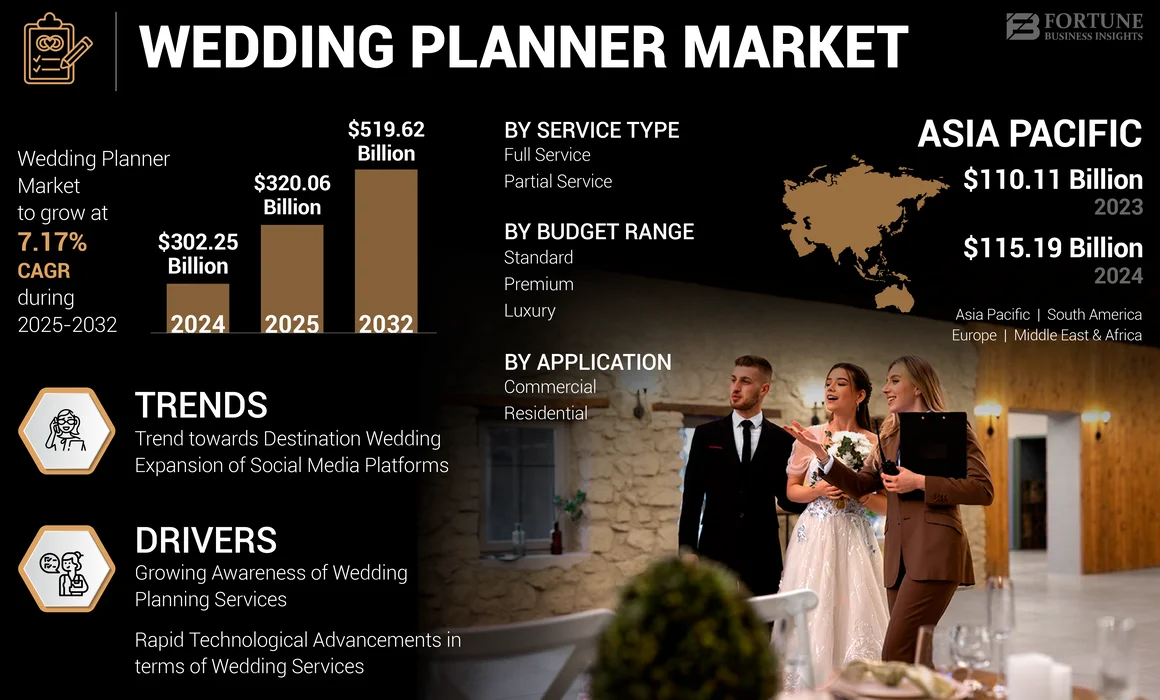 WEDDING PLANNER MARKET

FORTUNE BUSINESS INSIGHTS

Wedding Planner Market to grow at 7.17% CAGR during 2025-2032

$302.25 Billion
2024

$320.06 Billion
2025

$519.62 Billion
2032

BY SERVICE TYPE
Full Service
Partial Service

BY BUDGET RANGE
Standard
Premium
Luxury

BY APPLICATION
Commercial
Residential

ASIA PACIFIC
$110.11 Billion
2023
$115.19 Billion
2024

Asia Pacific | South America
Europe | Middle East & Africa

TRENDS
Trend towards Destination Wedding
Expansion of Social Media Platforms

DRIVERS
Growing Awareness of Wedding Planning Services

Rapid Technological Advancements in terms of Wedding Services