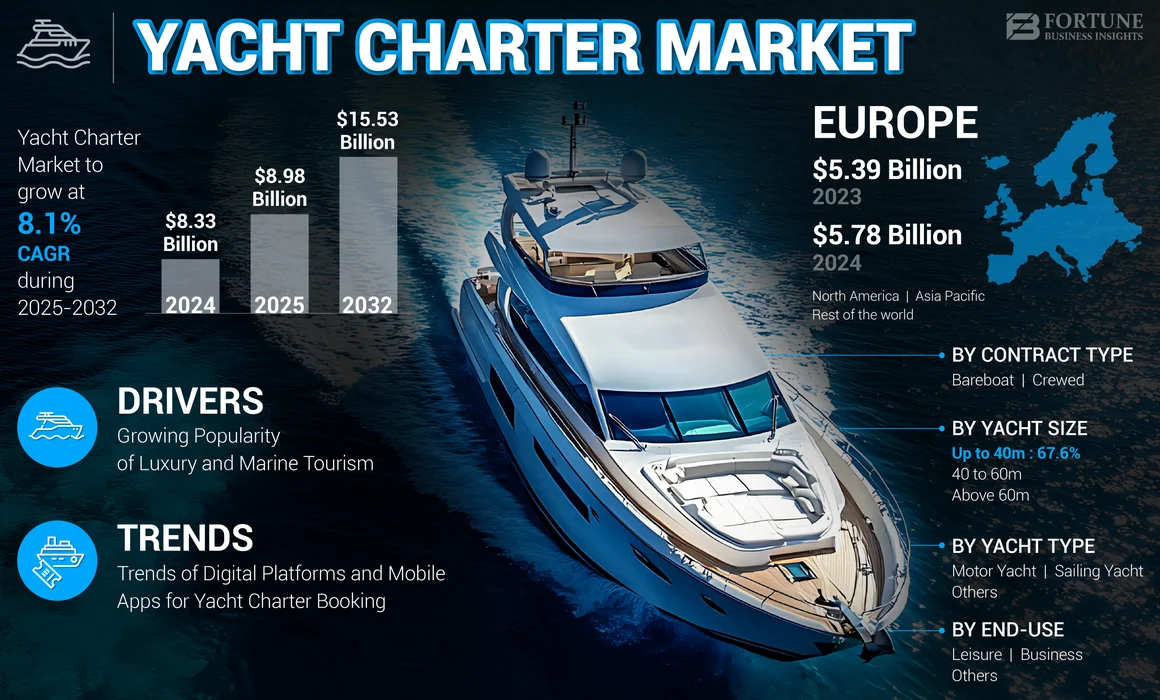 YACHT CHARTER MARKET

FORTUNE BUSINESS INSIGHTS

Yacht Charter Market to grow at 8.1% CAGR during 2025-2032

$8.33 Billion 2024

$8.98 Billion 2025

$15.53 Billion 2032

EUROPE
$5.39 Billion
2023
$5.78 Billion
2024

North America | Asia Pacific
Rest of the world

DRIVERS
Growing Popularity of Luxury and Marine Tourism

TRENDS
Trends of Digital Platforms and Mobile Apps for Yacht Charter Booking

BY CONTRACT TYPE
Bareboat | Crewed

BY YACHT SIZE
Up to 40m : 67.6%
40 to 60m
Above 60m

BY YACHT TYPE
Motor Yacht | Sailing Yacht
Others

BY END-USE
Leisure | Business
Others